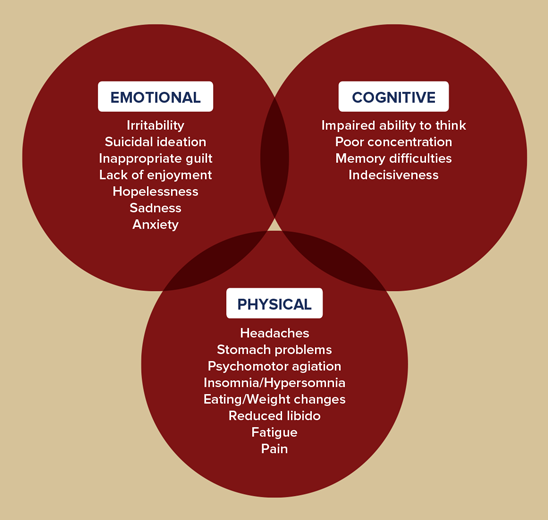 EMOTIONAL

Irritability
Suicidal ideation
Inappropriate guilt
Lack of enjoyment
Hopelessness
Sadness
Anxiety

COGNITIVE

Impaired ability to think
Poor concentration
Memory difficulties
Indecisiveness

PHYSICAL

Headaches
Stomach problems
Psychomotor agiation
Insomnia/Hypersomnia
Eating/Weight changes
Reduced libido
Fatigue
Pain